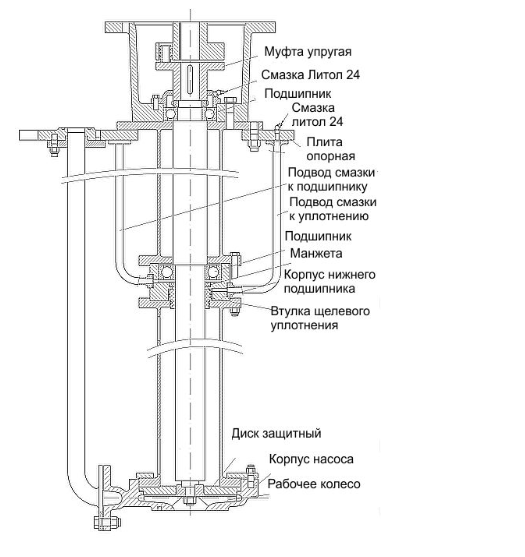 Муфта упругая
Смазка Литол 24
Подшипник
Смазка литол 24
Плита опорная
Подвод смазки к подшипнику
Подвод смазки к уплотнению
Подшипник
Манжета
Корпус нижнего подшипника
Втулка щелевого уплотнения
Диск защитный
Корпус насоса
Рабочее колесо